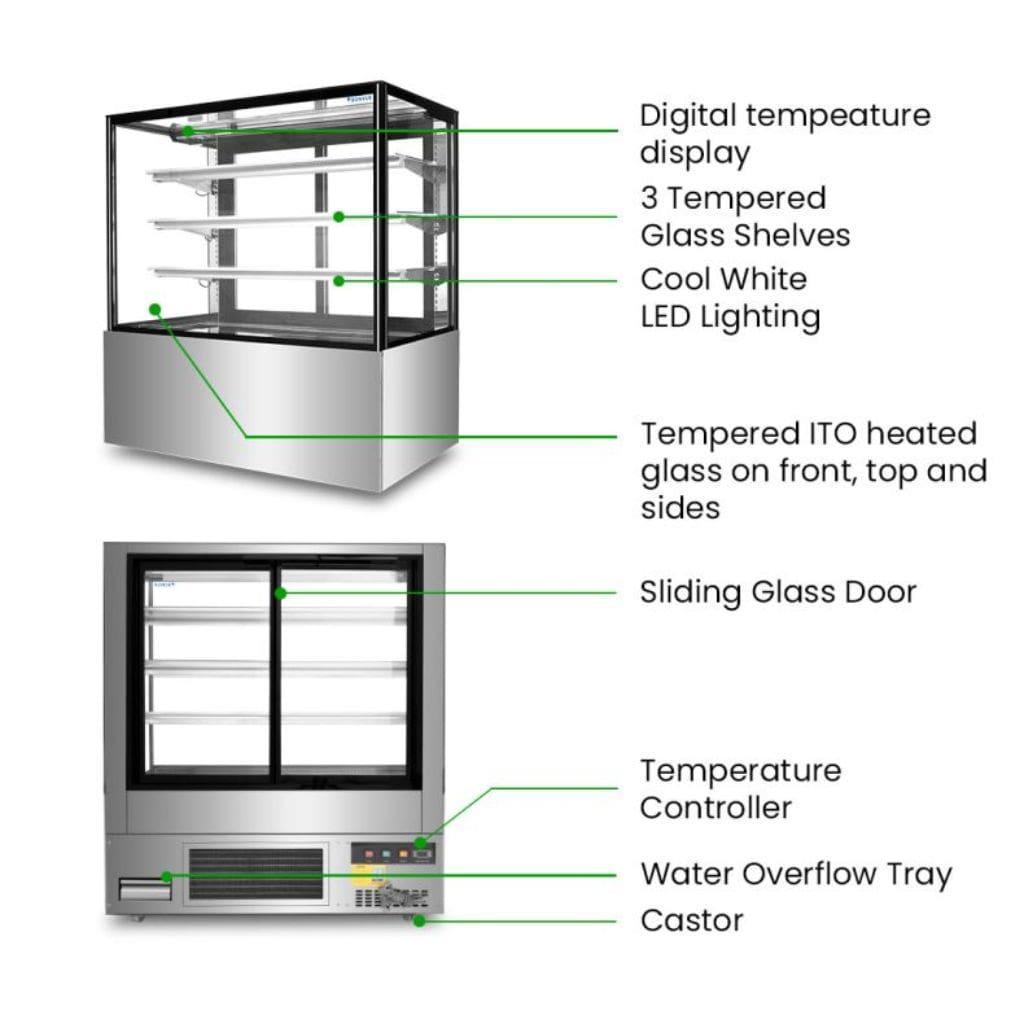 Digital tempeature display

3 Tempered Glass Shelves

Cool White LED Lighting

Tempered ITO heated glass on front, top and sides

Sliding Glass Door

Temperature Controller

Water Overflow Tray

Castor