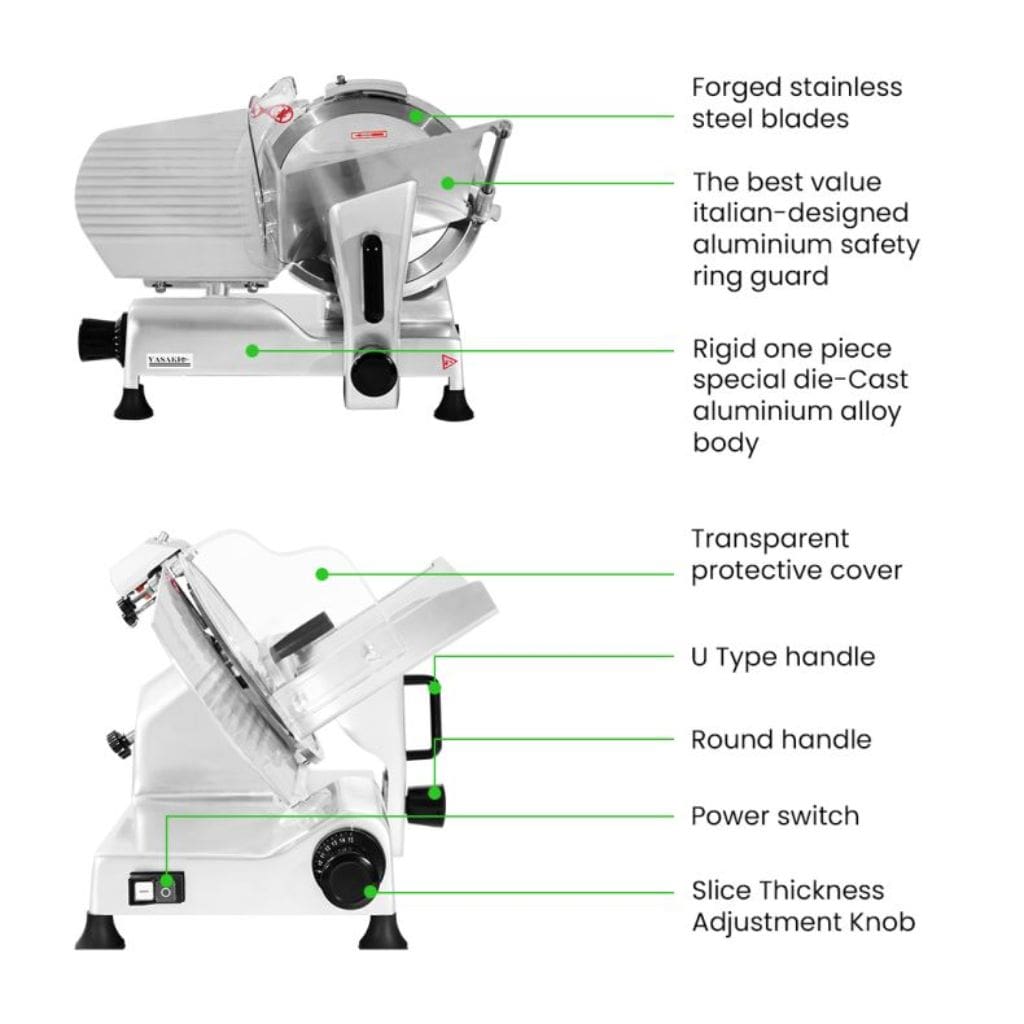 YASAKI

Forged stainless steel blades

The best value italian-designed aluminium safety ring guard

Rigid one piece special die-Cast aluminium alloy body

Transparent protective cover

U Type handle

Round handle

Power switch

Slice Thickness Adjustment Knob